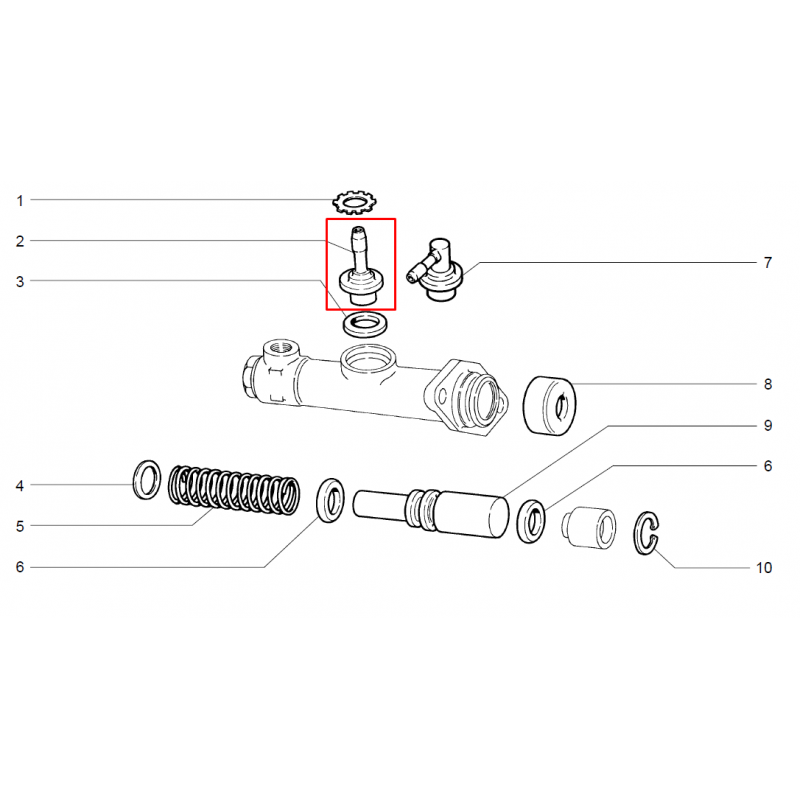 1
2
3
7
8
9
6
4
5
6
10