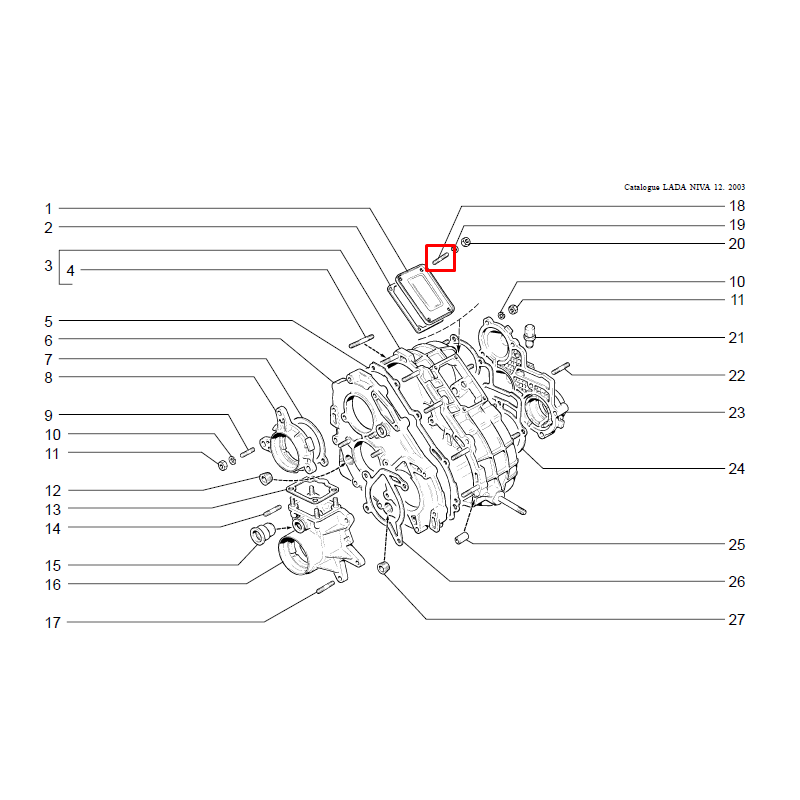 Catalogue LADA NIVA 12. 2003

1
2
3
4
5
6
7
8
9
10
11
12
13
14
15
16
17

18
19
20
10
11
21
22
23
24
25
26
27