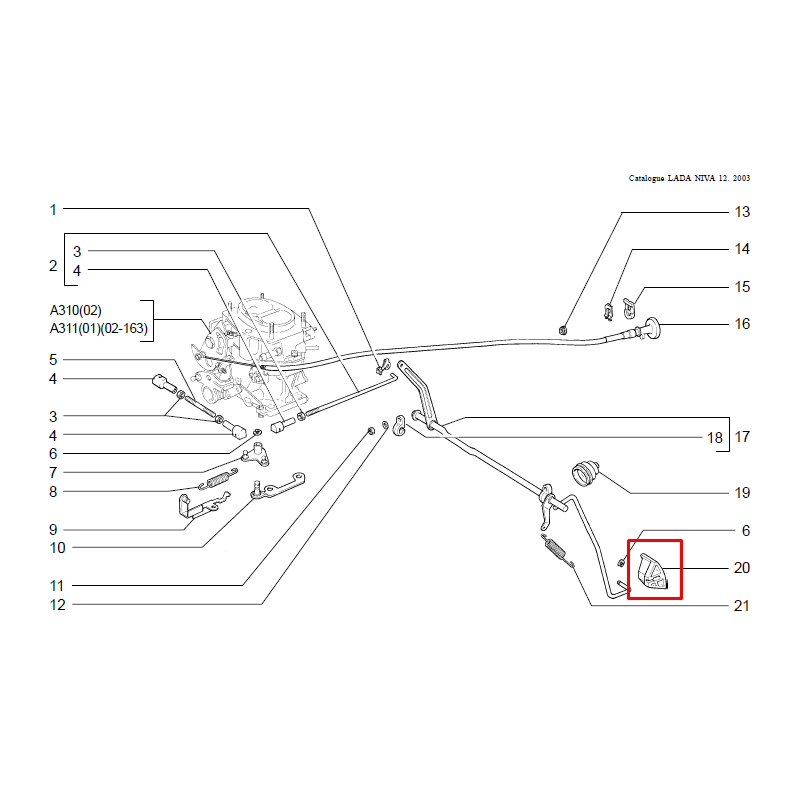 Catalogue LADA NIVA 12. 2003

1
2
3
4
A310(02)
A311(01)(02-163)
5
4
3
4
6
7
8
9
10
11
12

13
14
15
16
18
17
19
6
20
21