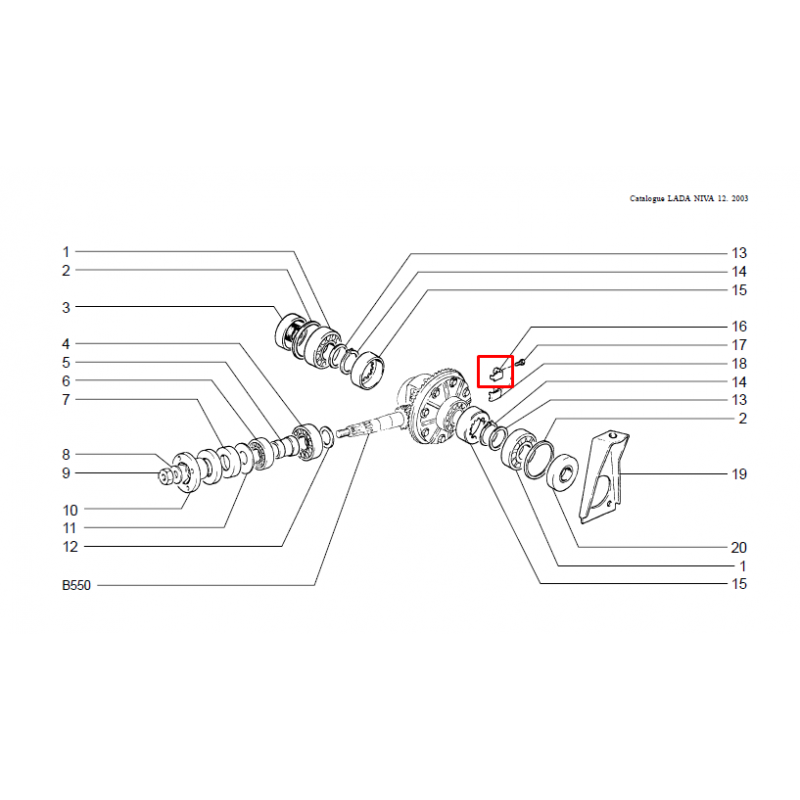 Catalogue LADA NIVA 12. 2003

1
2
3
4
5
6
7
8
9
10
11
12
B550

13
14
15
16
17
18
14
13
2
19
20
1
15