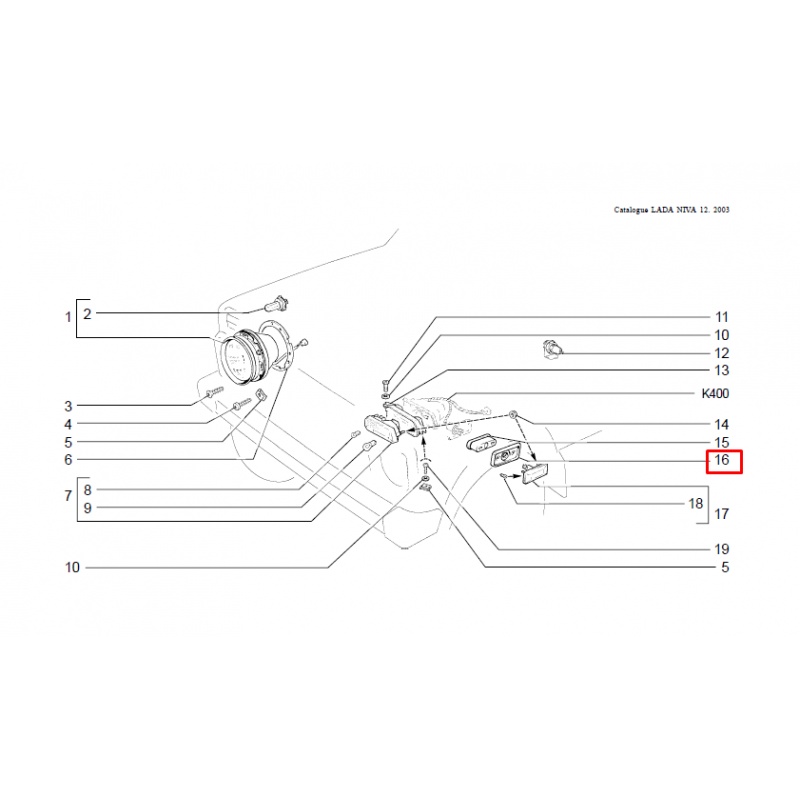 Catalogue LADA NIVA 12. 2003

1
2
3
4
5
6
7
8
9
10

11
10
12
13
K400
14
15
16
18
17
19
5