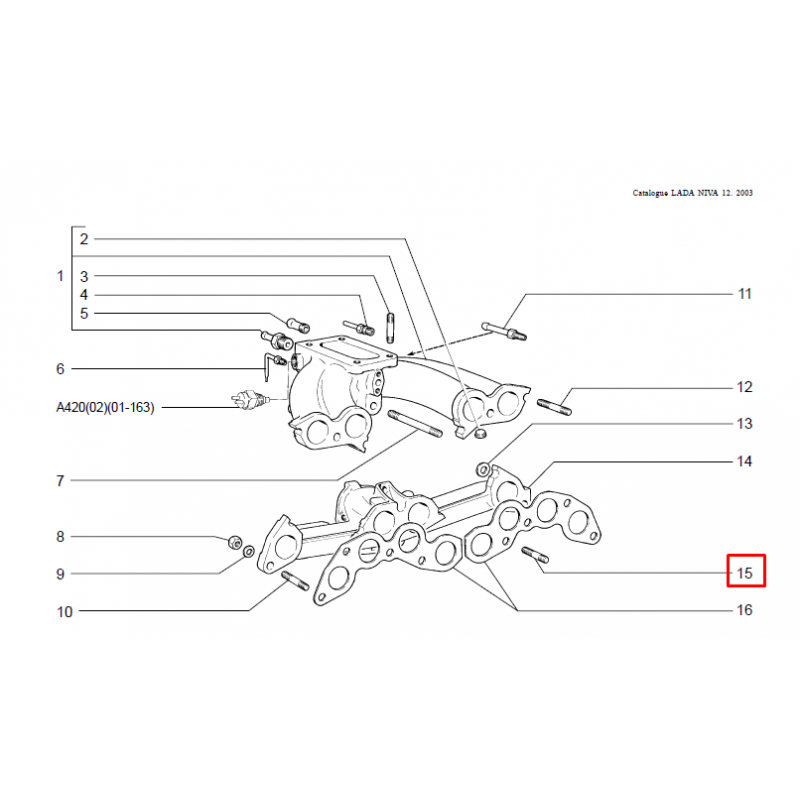 Catalogue LADA NIVA 12. 2003

1
2
3
4
5
6
A420(02)(01-163)
7
8
9
10
11
12
13
14
15
16