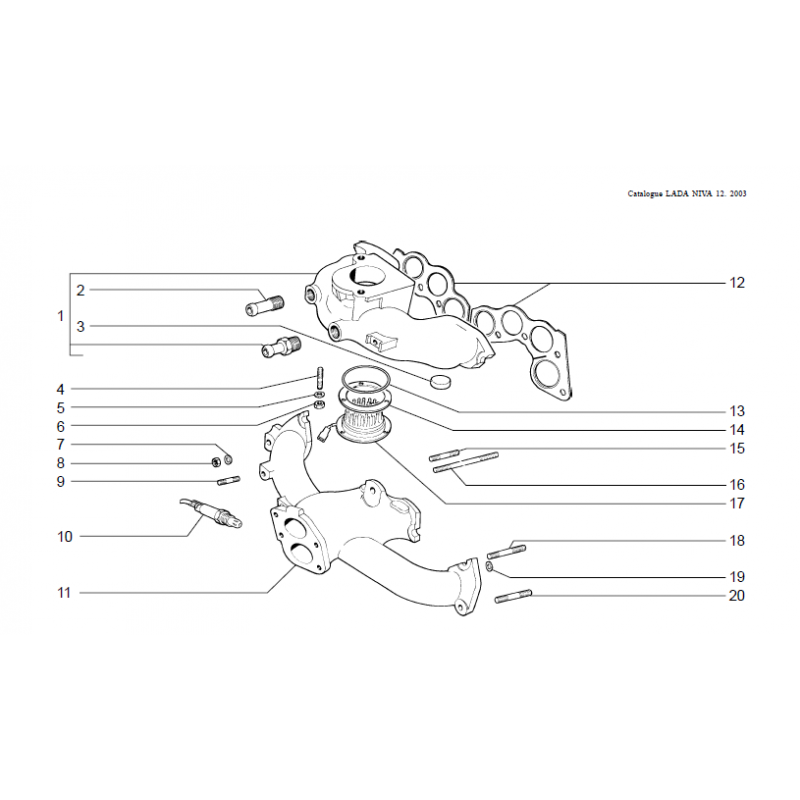 Catalogue LADA NIVA 12. 2003

1
2
3
4
5
6
7
8
9
10
11
12
13
14
15
16
17
18
19
20