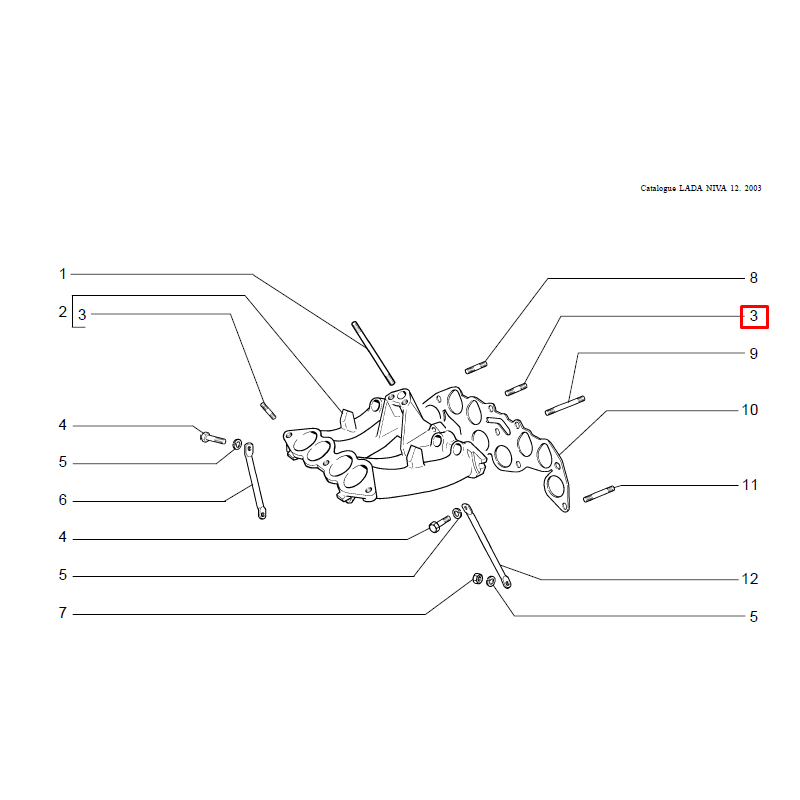 Catalogue LADA NIVA 12. 2003

1
2
3
4
5
6
4
5
7

8
3
9
10
11
12
5