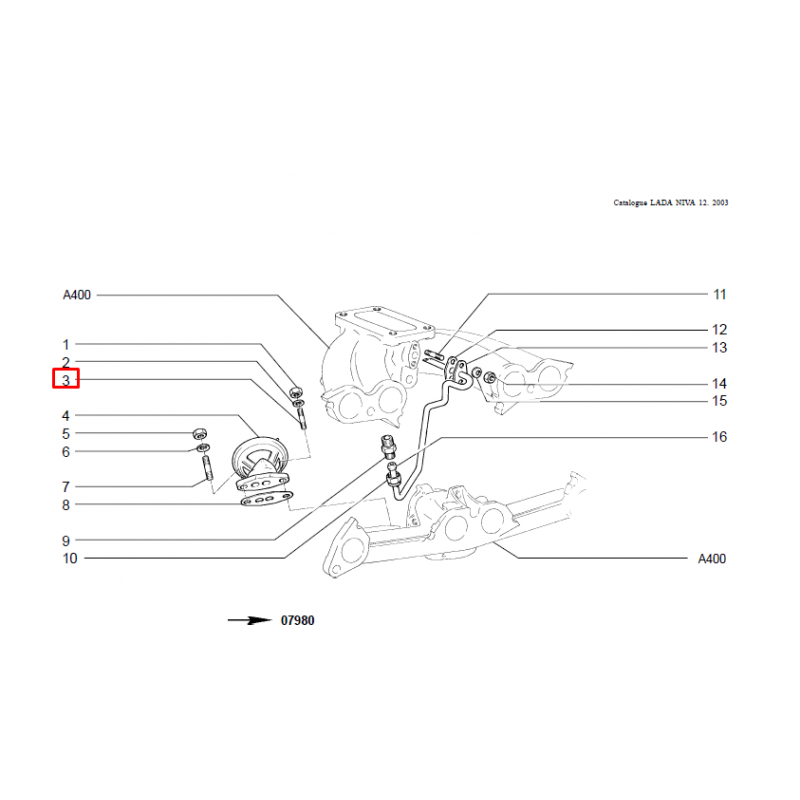 Catalogue LADA NIVA 12. 2003

A400
1
2
3
4
5
6
7
8
9
10

11
12
13
14
15
16
A400

07980