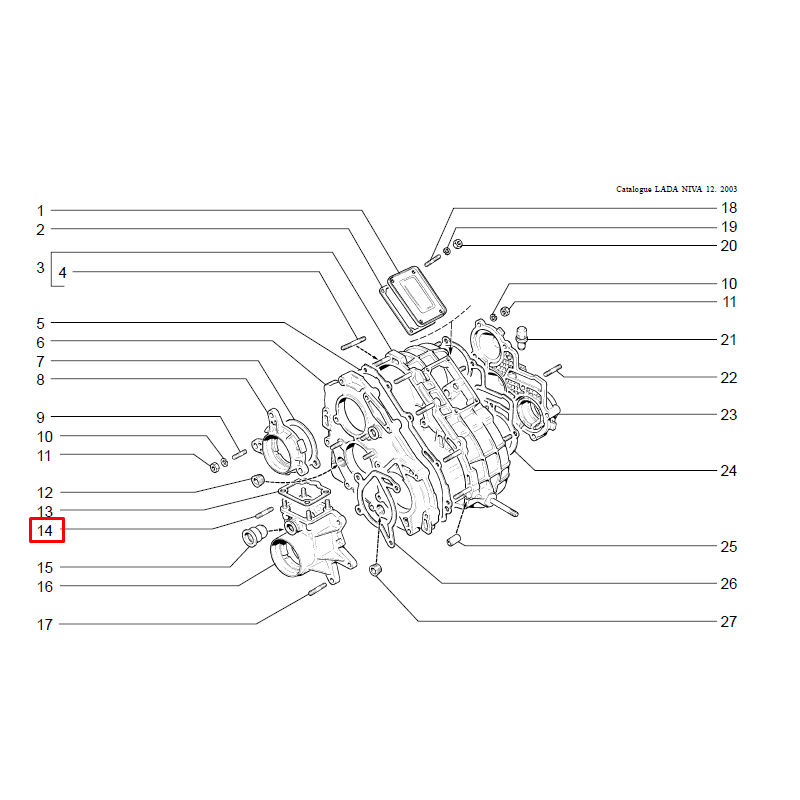 Catalogue LADA NIVA 12. 2003

1
2
3
4
5
6
7
8
9
10
11
12
13
14
15
16
17

18
19
20
10
11
21
22
23
24
25
26
27