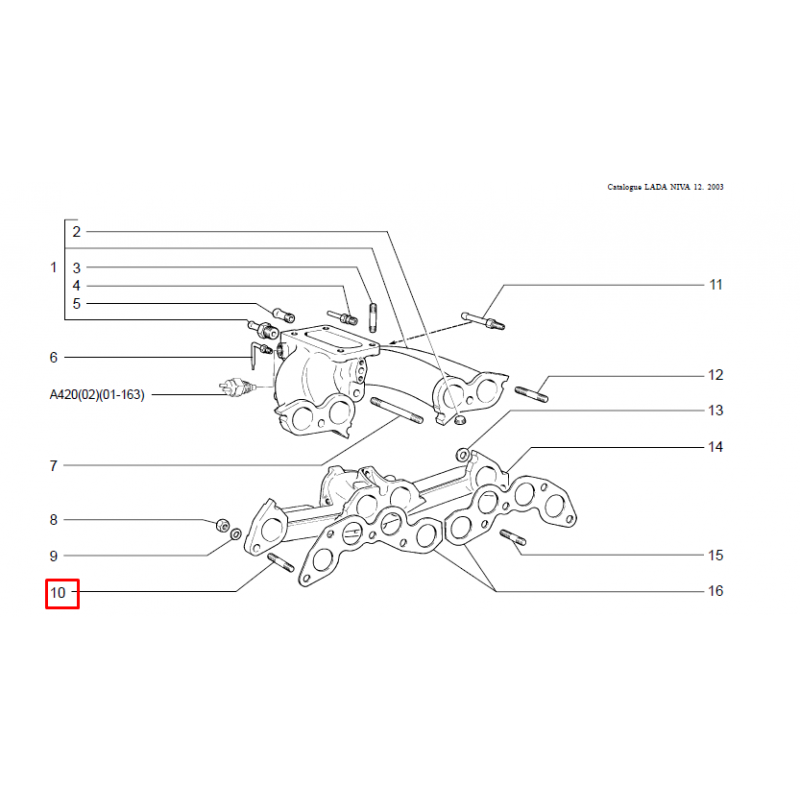 Catalogue LADA NIVA 12. 2003

1
2
3
4
5
6
A420(02)(01-163)
7
8
9
10
11
12
13
14
15
16