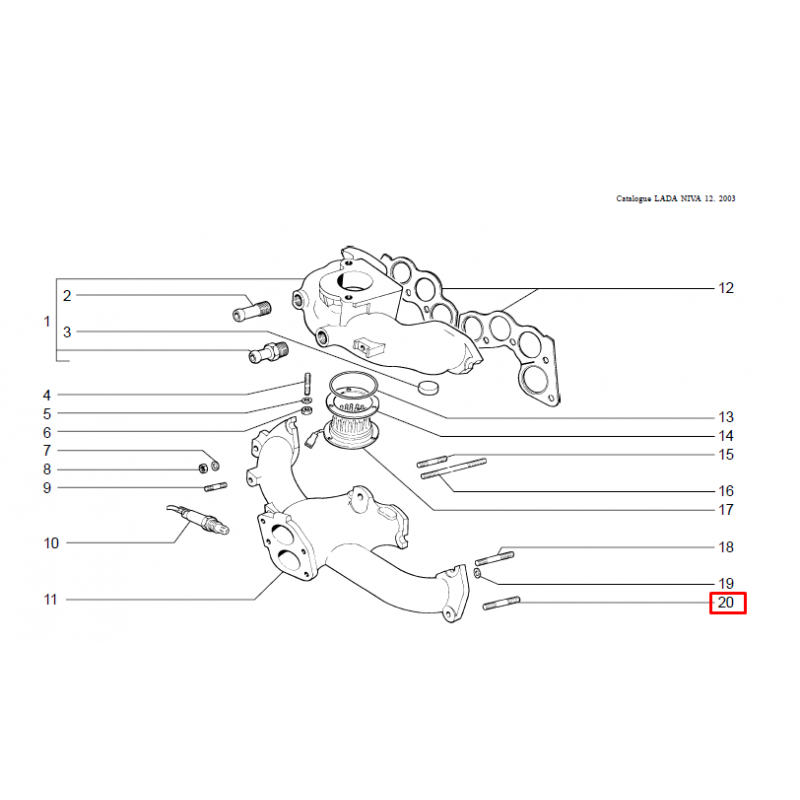 Catalogue LADA NIVA 12. 2003

1
2
3
4
5
6
7
8
9
10
11
12
13
14
15
16
17
18
19
20