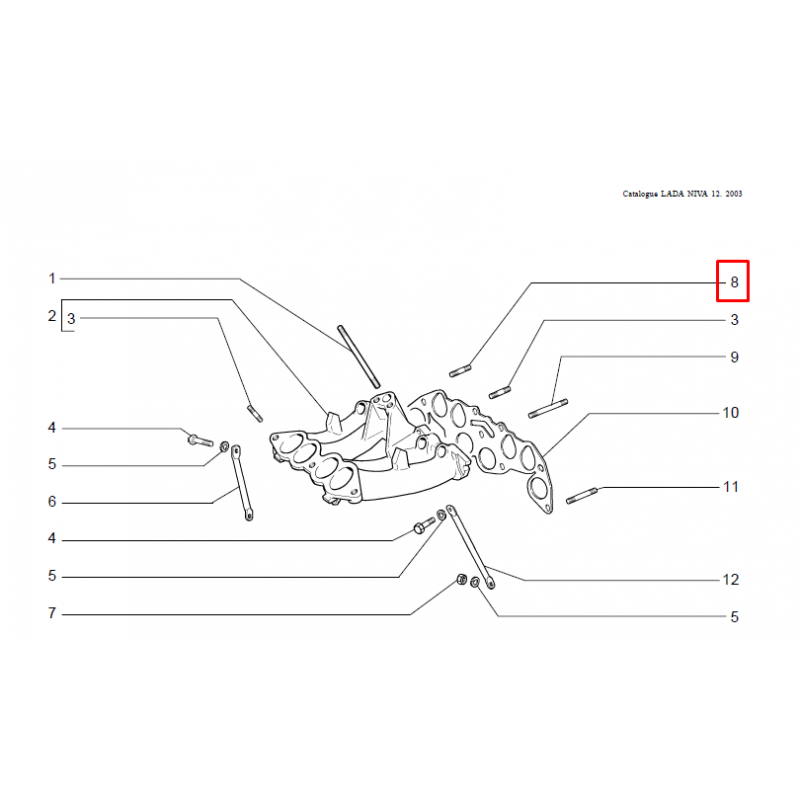 Catalogue LADA NIVA 12. 2003

1
2
3
4
5
6
4
5
7
8
3
9
10
11
12
5