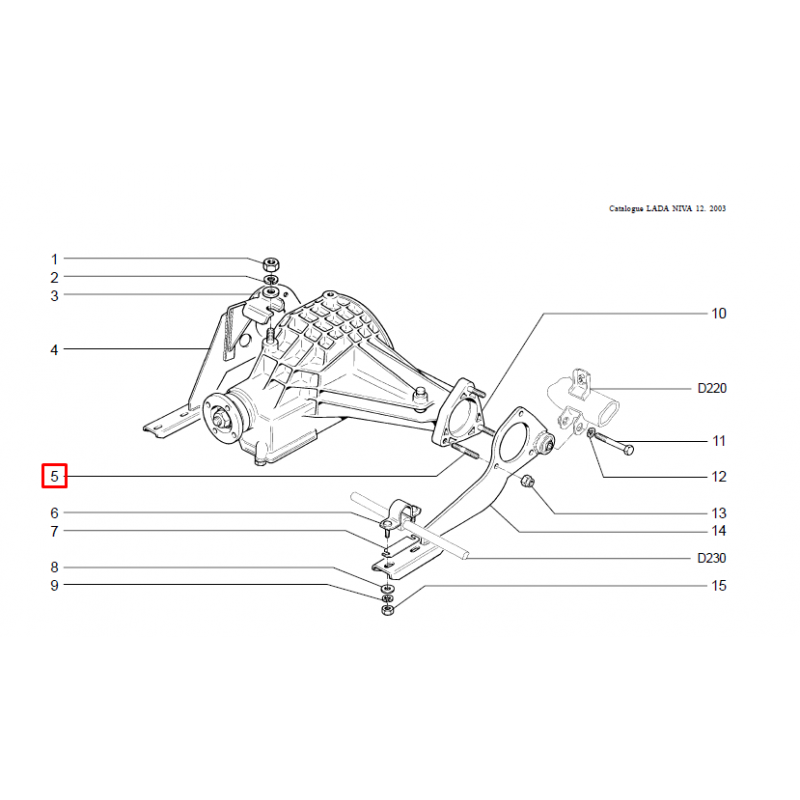 Catalogue LADA NIVA 12. 2003

1
2
3
4
5
6
7
8
9

10
D220
11
12
13
14
D230
15