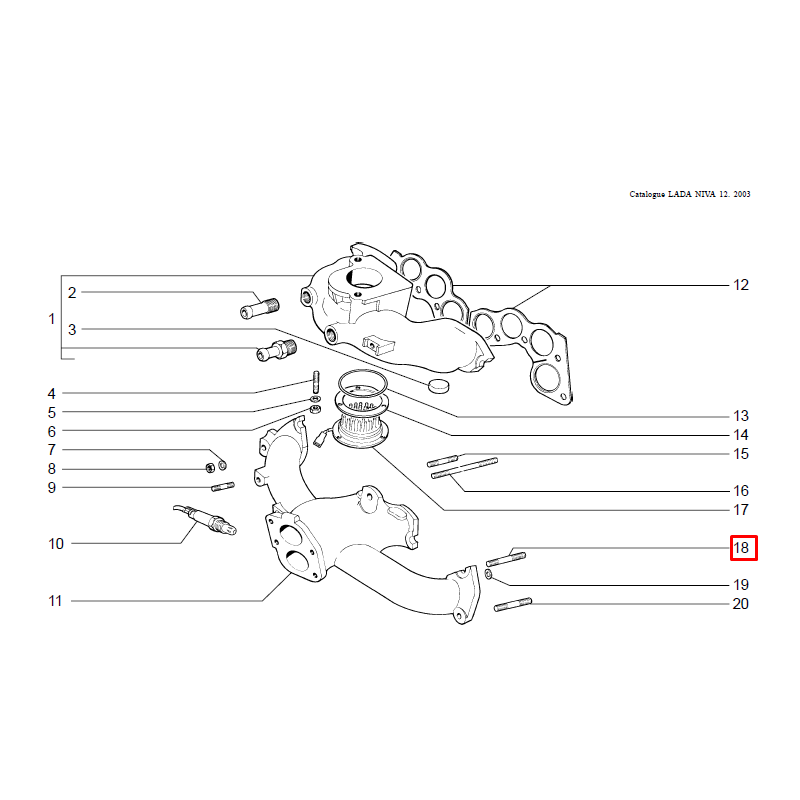 Catalogue LADA NIVA 12. 2003

1
2
3
4
5
6
7
8
9
10
11
12
13
14
15
16
17
18
19
20