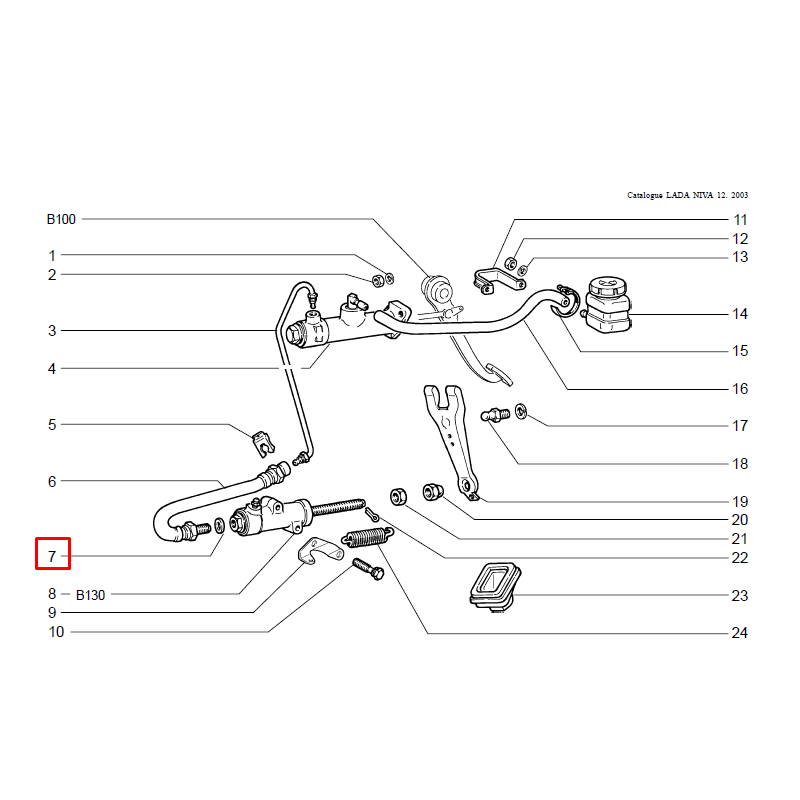 Catalogue LADA NIVA 12. 2003

B100
1
2
3
4
5
6
7
8
B130
9
10

11
12
13
14
15
16
17
18
19
20
21
22
23
24