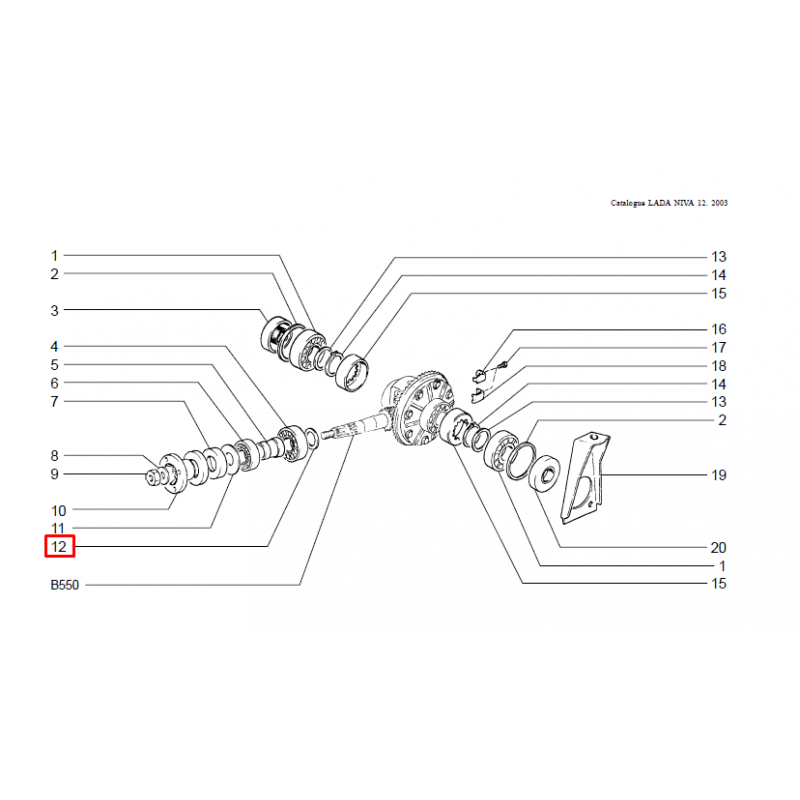 Catalogue LADA NIVA 12. 2003

1
2
3
4
5
6
7
8
9
10
11
12
B550

13
14
15
16
17
18
14
13
2
19
20
1
15