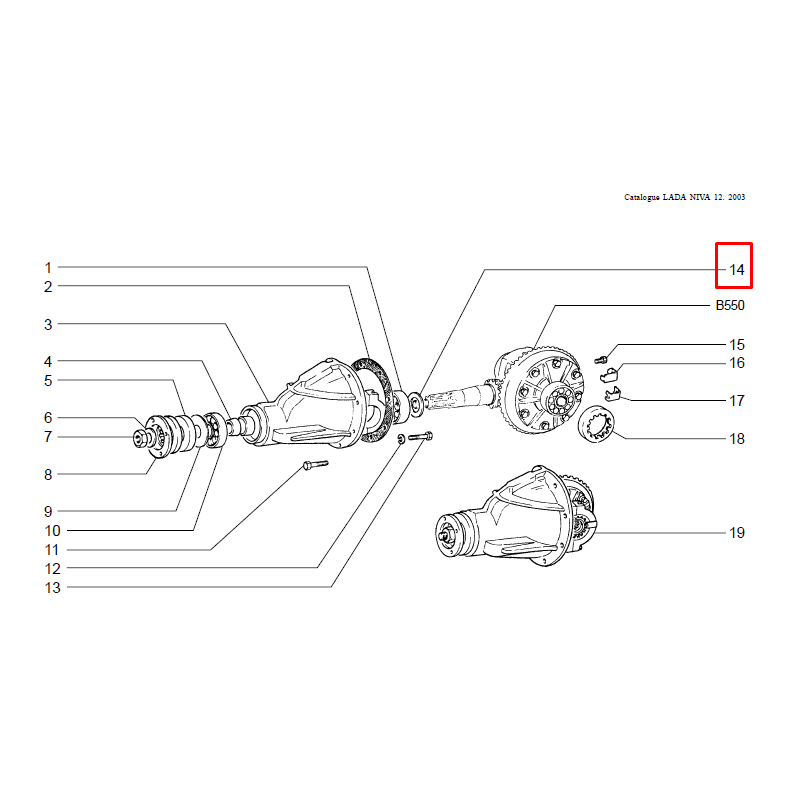 Catalogue LADA NIVA 12. 2003

1
2
3
4
5
6
7
8
9
10
11
12
13

14
B550
15
16
17
18
19