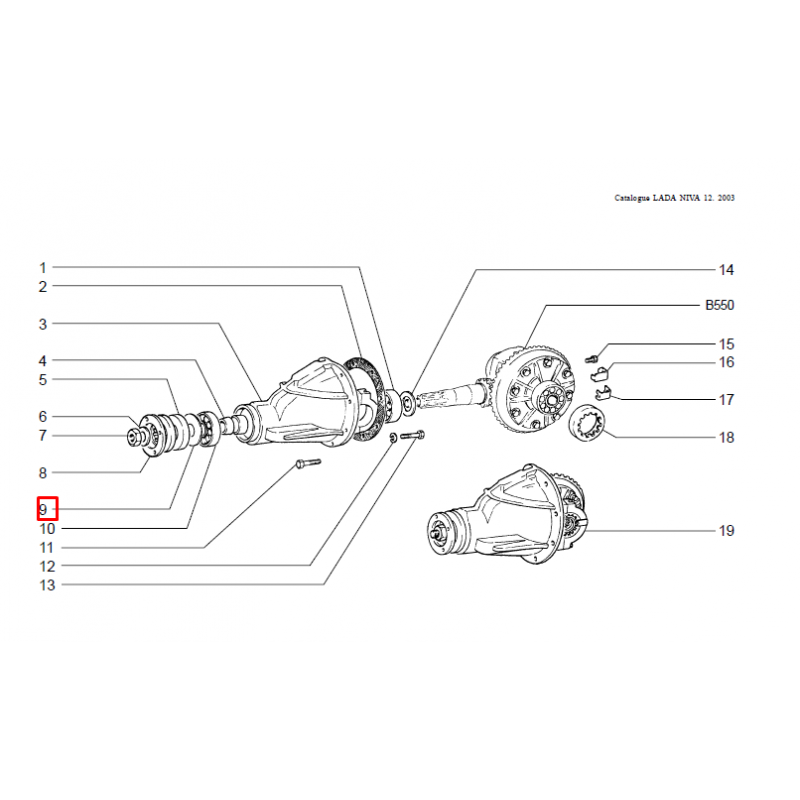 Catalogue LADA NIVA 12. 2003

1
2
3
4
5
6
7
8
9
10
11
12
13

14
B550
15
16
17
18
19