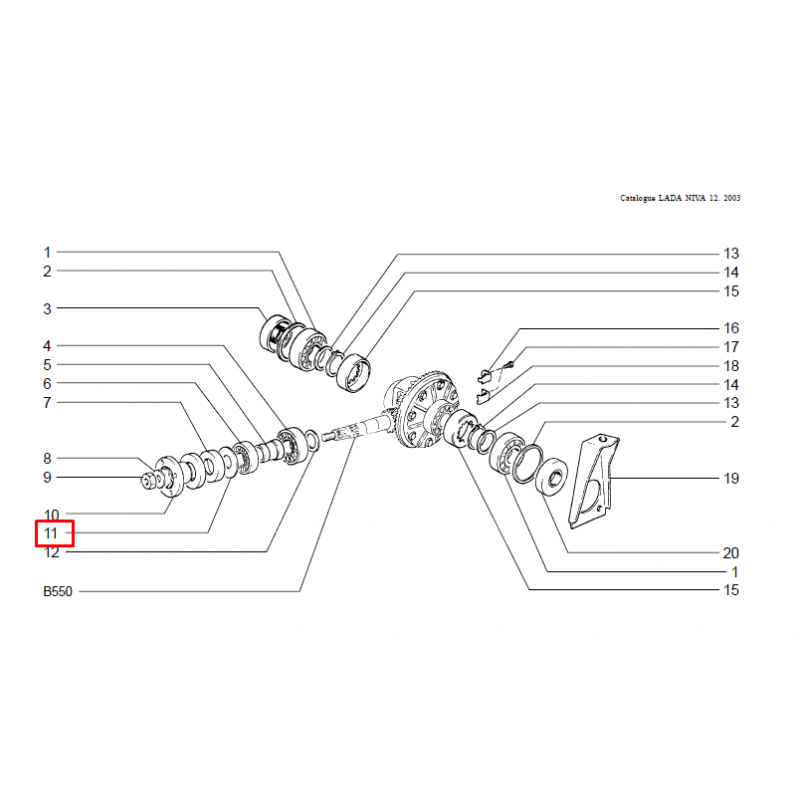 Catalogue LADA NIVA 12. 2003

1
2
3
4
5
6
7
8
9
10
11
12
B550

13
14
15
16
17
18
14
13
2
19
20
1
15