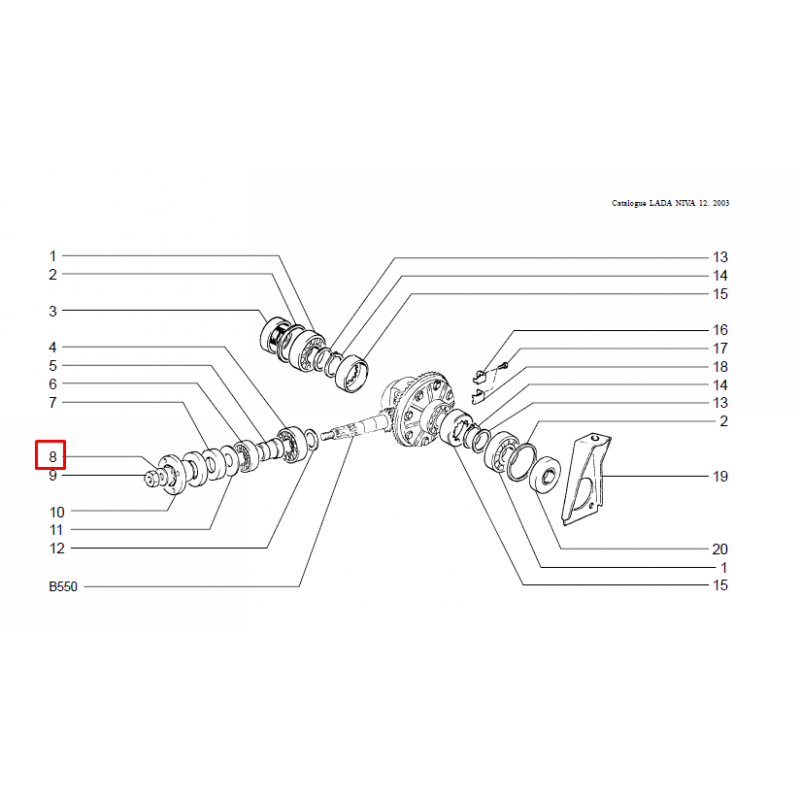 Catalogue LADA NIVA 12. 2003

1
2
3
4
5
6
7
8
9
10
11
12
B550

13
14
15
16
17
18
14
13
2
19
20
1
15