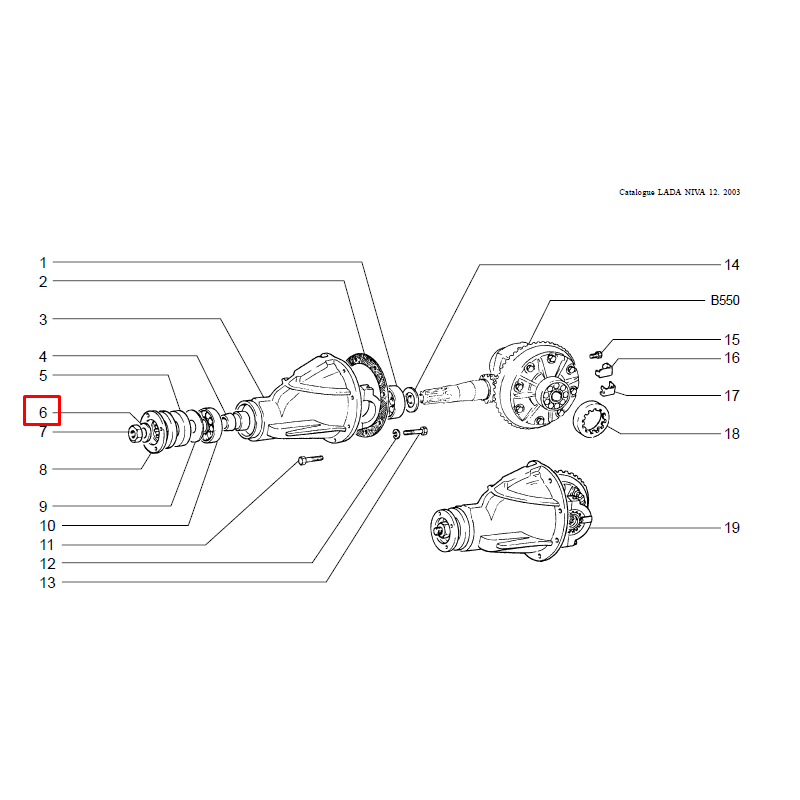 Catalogue LADA NIVA 12. 2003

1
2
3
4
5
6
7
8
9
10
11
12
13

14
B550
15
16
17
18
19