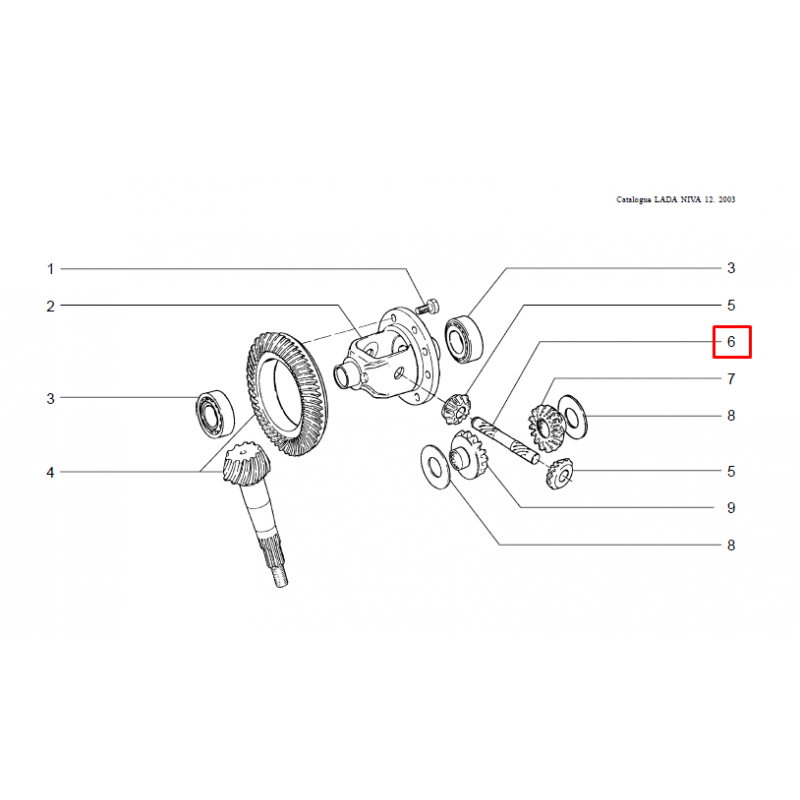 Catalogue LADA NIVA 12. 2003

1
2
3
4
3
5
6
7
8
5
9
8