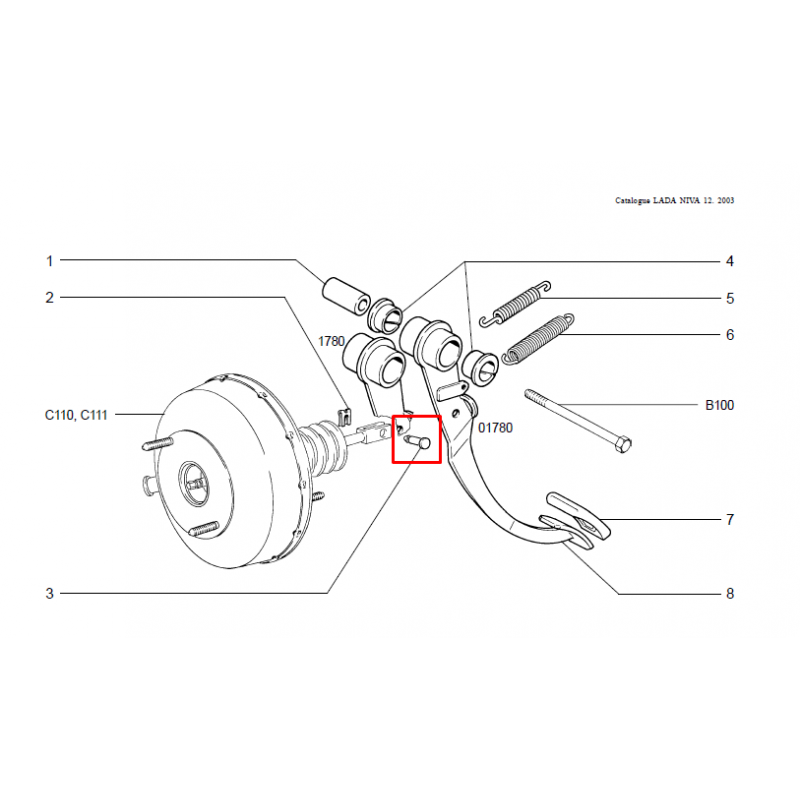 Catalogue LADA NIVA 12. 2003

1
2
1780
C110, C111
3
4
5
6
B100
01780
7
8