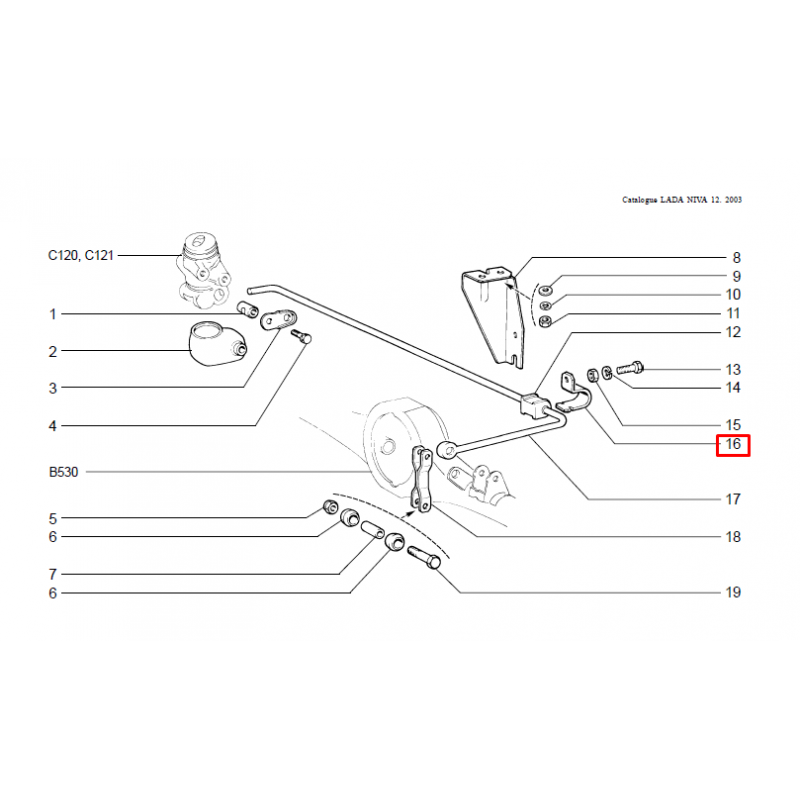 Catalogue LADA NIVA 12. 2003

C120, C121

1

2

3

4

B530

5

6

7

6

8

9

10

11

12

13

14

15

16

17

18

19