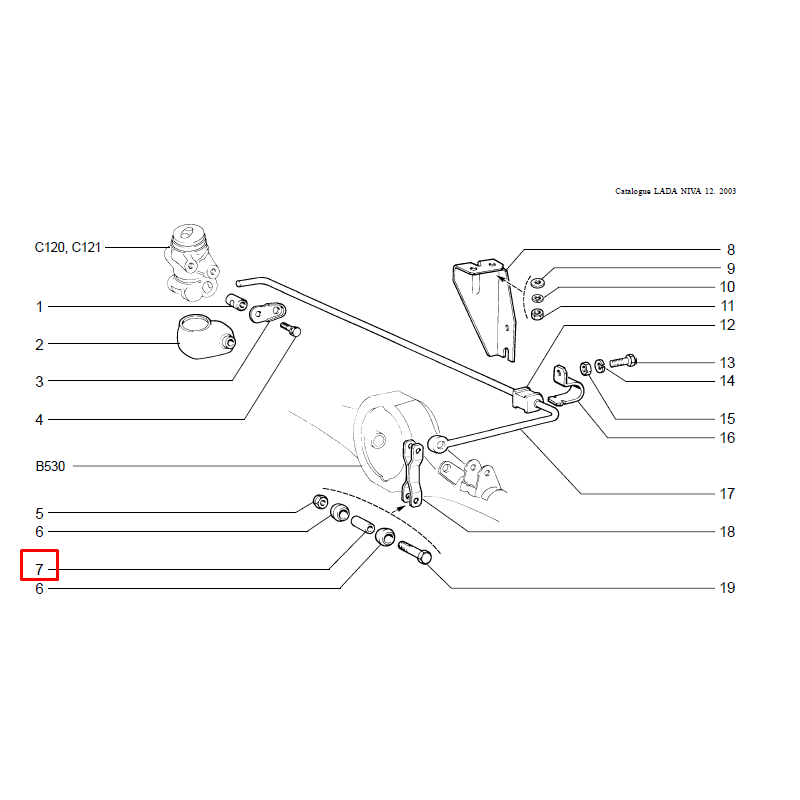 Catalogue LADA NIVA 12. 2003

C120, C121
1
2
3
4
B530
5
6
7
6

8
9
10
11
12
13
14
15
16
17
18
19