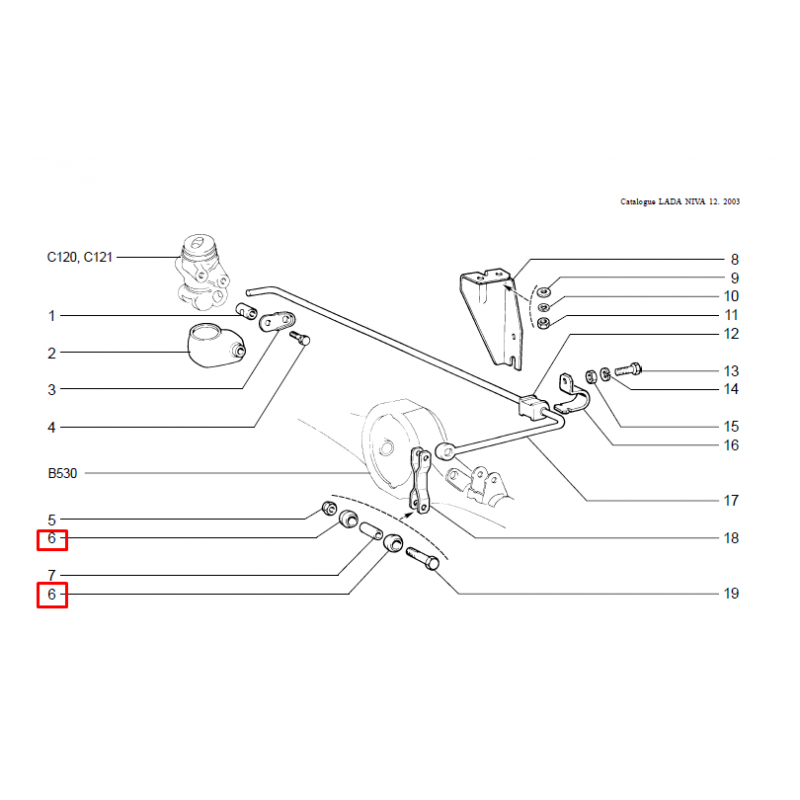 Catalogue LADA NIVA 12. 2003

C120, C121

1

2

3

4

B530

5

6

7

6

8

9

10

11

12

13

14

15

16

17

18

19