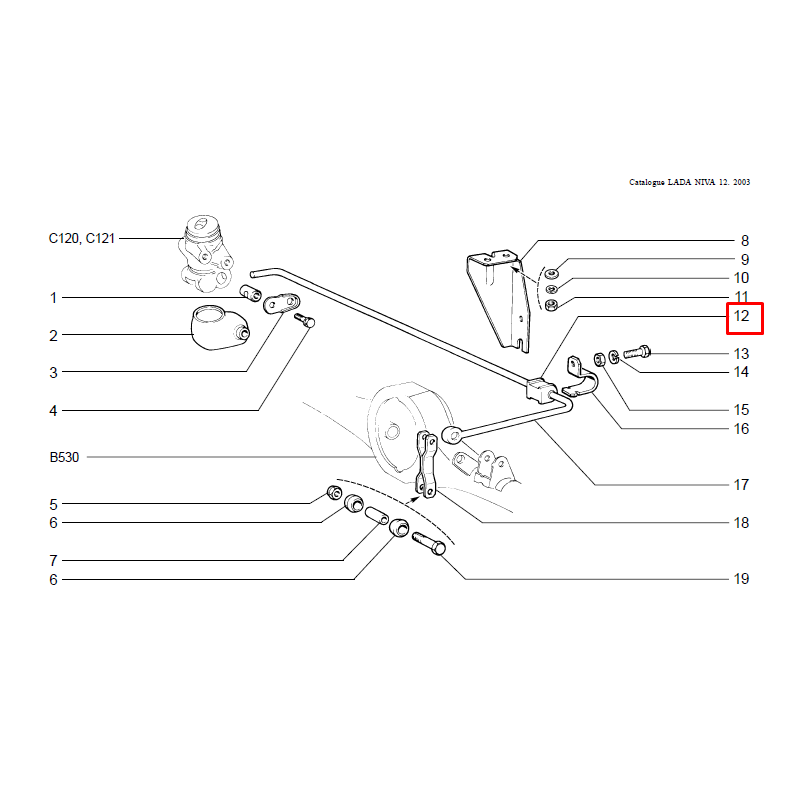 Catalogue LADA NIVA 12. 2003

C120, C121

1

2

3

4

B530

5

6

7

6

8

9

10

11

12

13

14

15

16

17

18

19