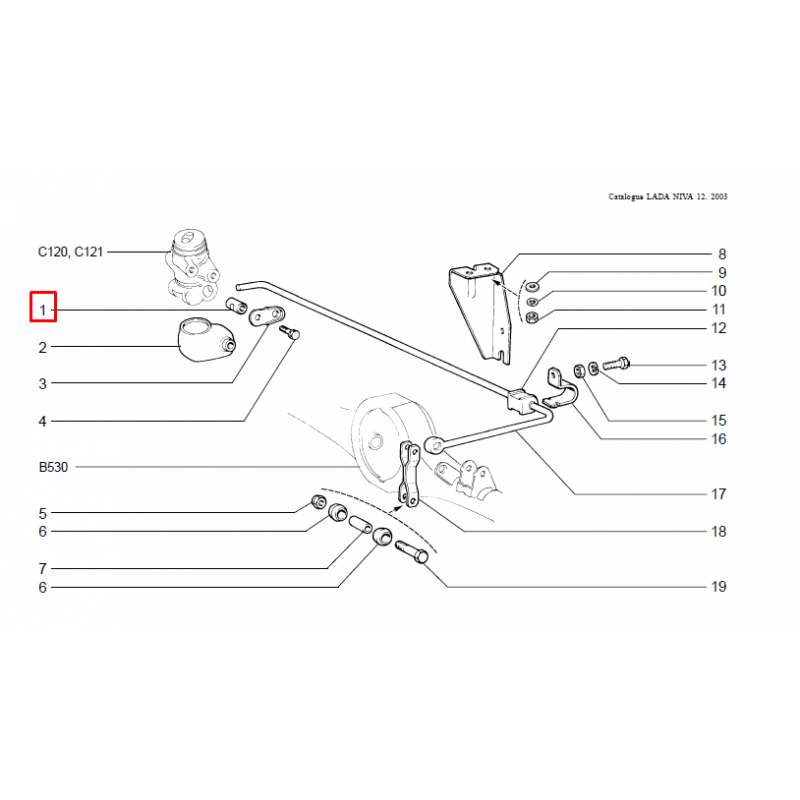 Catalogue LADA NIVA 12. 2003

C120, C121

1

2

3

4

B530

5

6

7

6

8

9

10

11

12

13

14

15

16

17

18

19