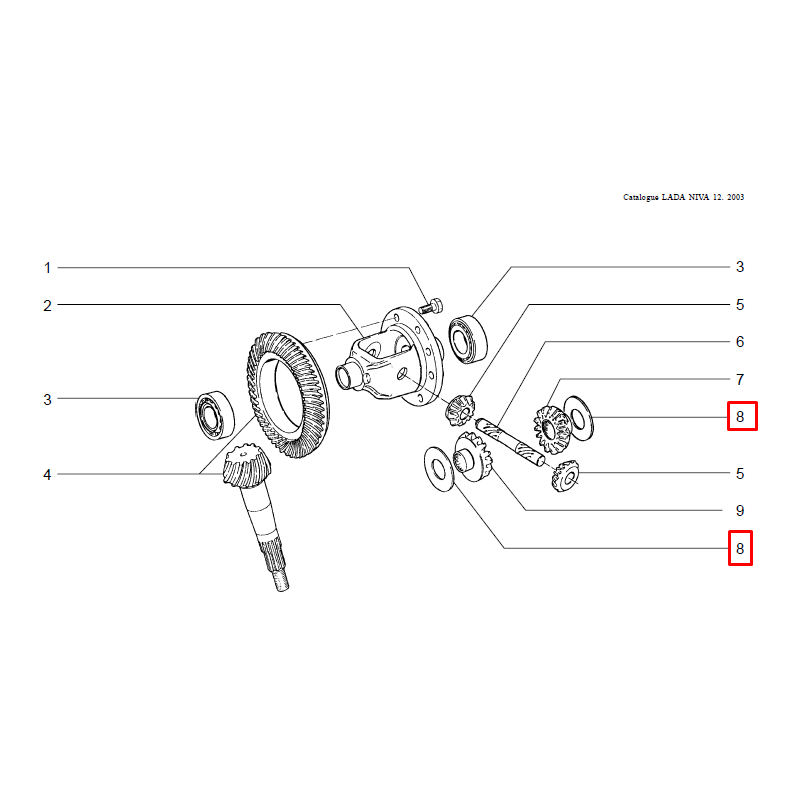 Catalogue LADA NIVA 12. 2003

1
2
3
4
3
5
6
7
8
5
9
8