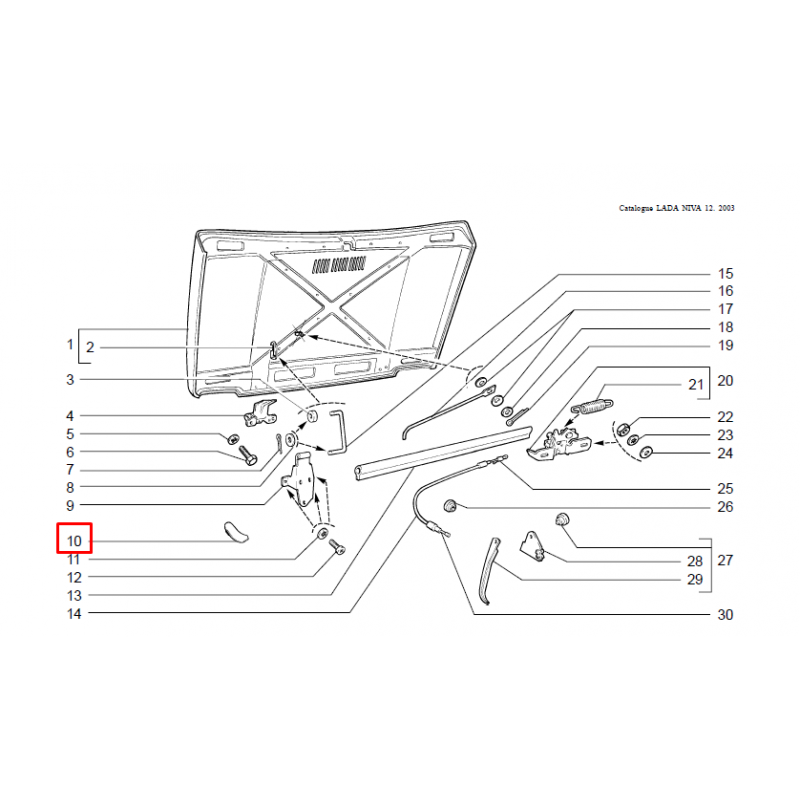 Catalogue LADA NIVA 12. 2003

1
2
3
4
5
6
7
8
9
10
11
12
13
14

15
16
17
18
19
20
21
22
23
24
25
26
27
28
29
30