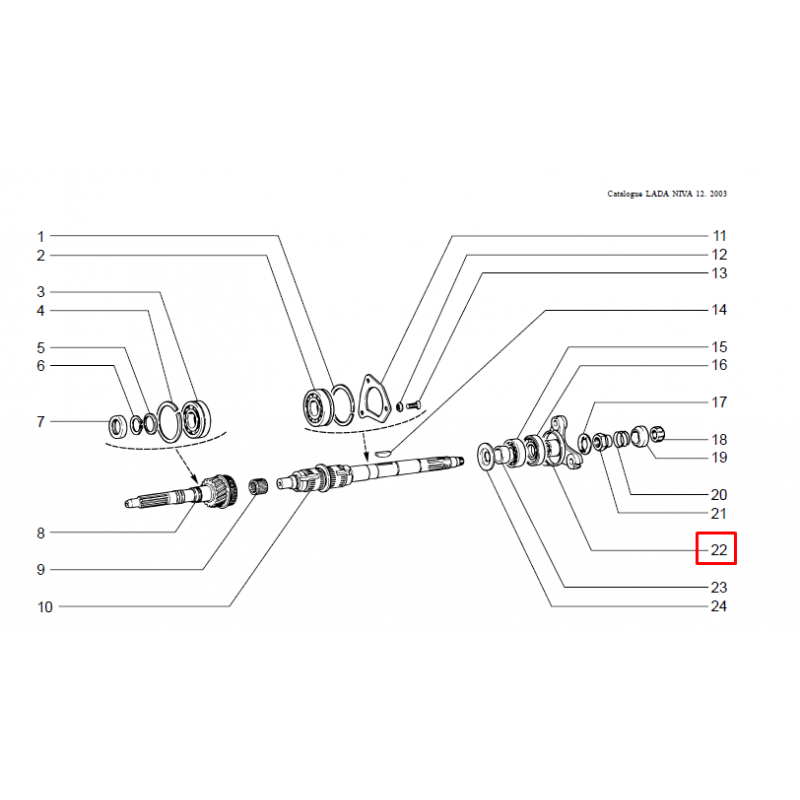 Catalogue LADA NIVA 12. 2003

1
2
3
4
5
6
7
8
9
10

11
12
13
14
15
16
17
18
19
20
21
22
23
24