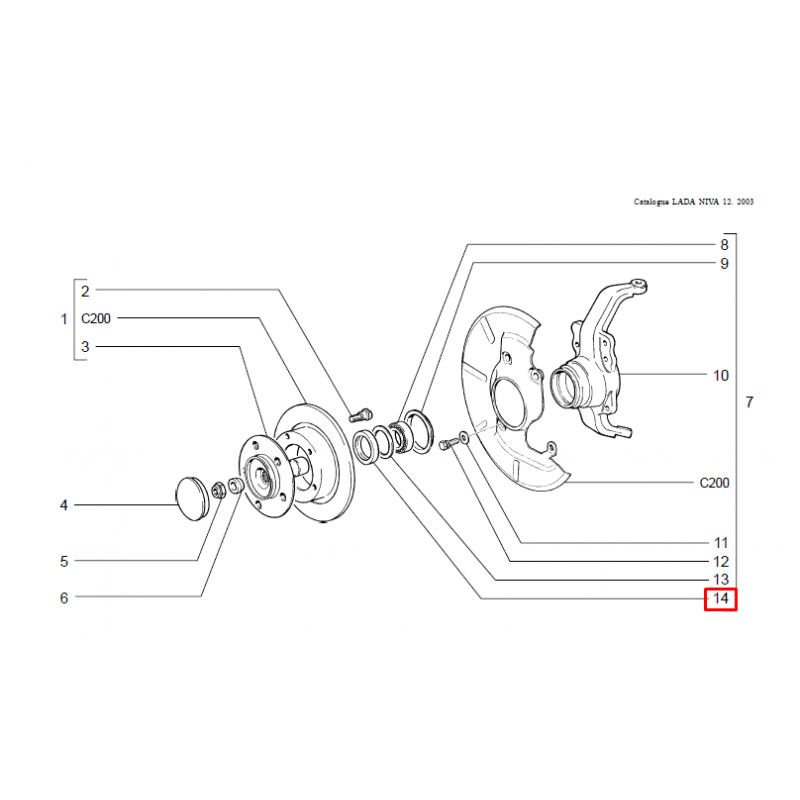 Catalogue LADA NIVA 12. 2003

1
2
C200
3
4
5
6

8
9
10
7
C200
11
12
13
14