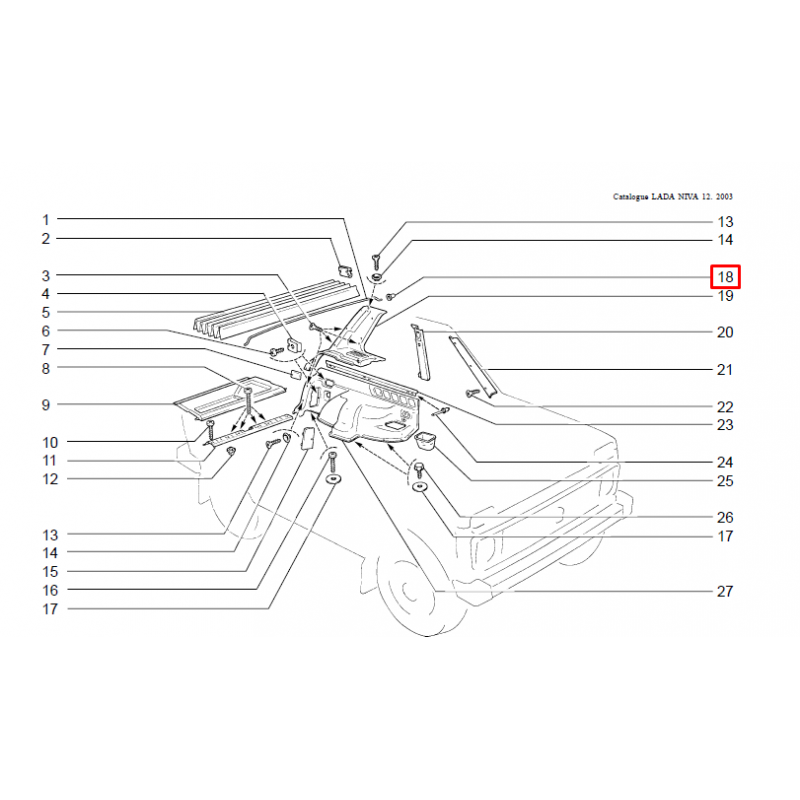 Catalogue LADA NIVA 12. 2003

1
2
3
4
5
6
7
8
9
10
11
12
13
14
15
16
17

13
14
18
19
20
21
22
23
24
25
26
17
27