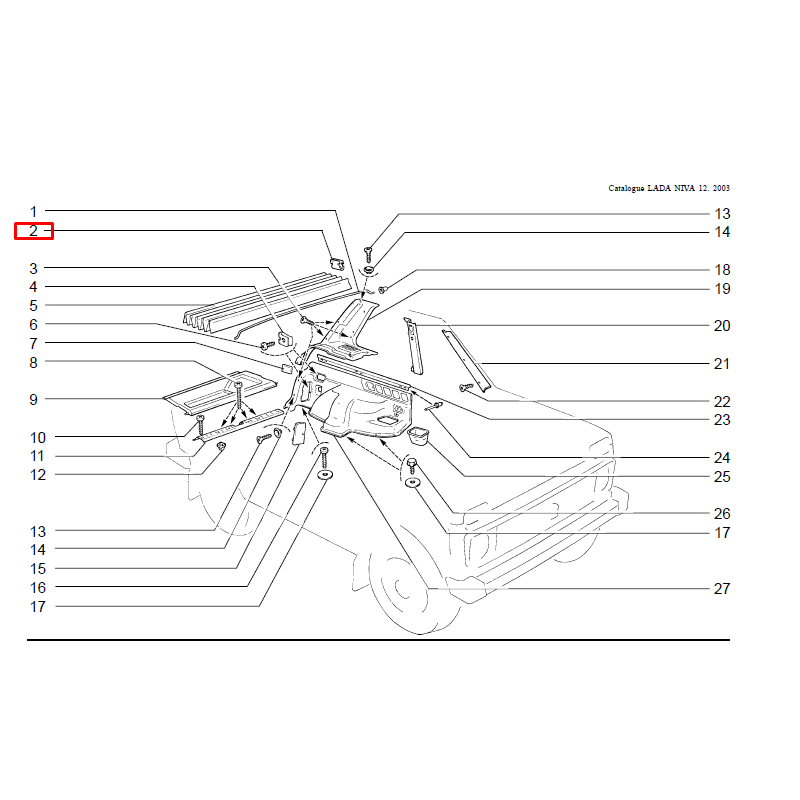 Catalogue LADA NIVA 12. 2003

1
2
3
4
5
6
7
8
9
10
11
12
13
14
15
16
17

13
14
18
19
20
21
22
23
24
25
26
17
27