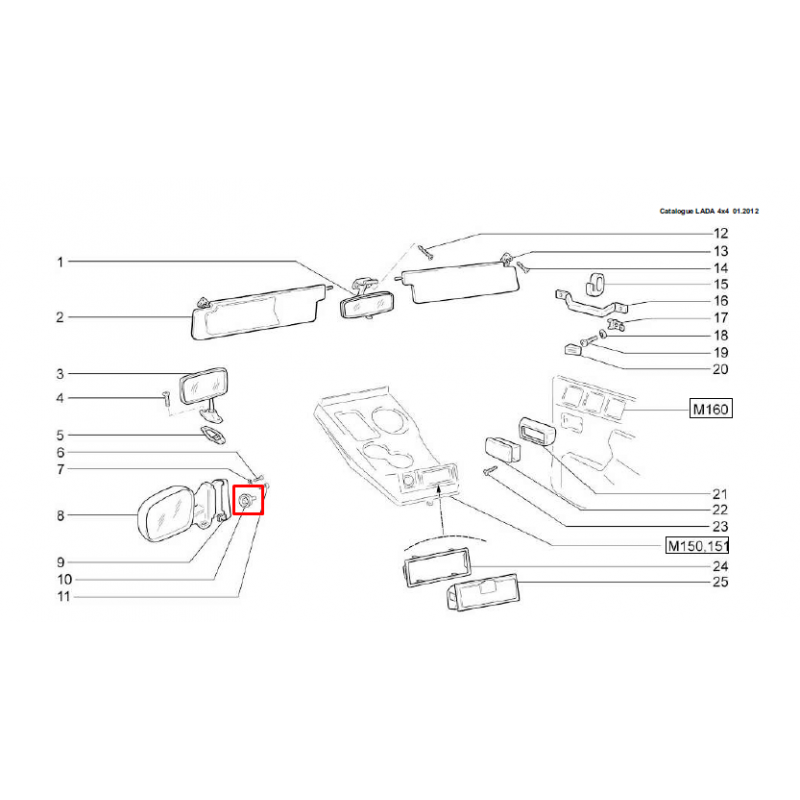 Catalogue LADA 4x4 01.2012

1
2
3
4
5
6
7
8
9
10
11

12
13
14
15
16
17
18
19
20
M160
21
22
23
M150,151
24
25