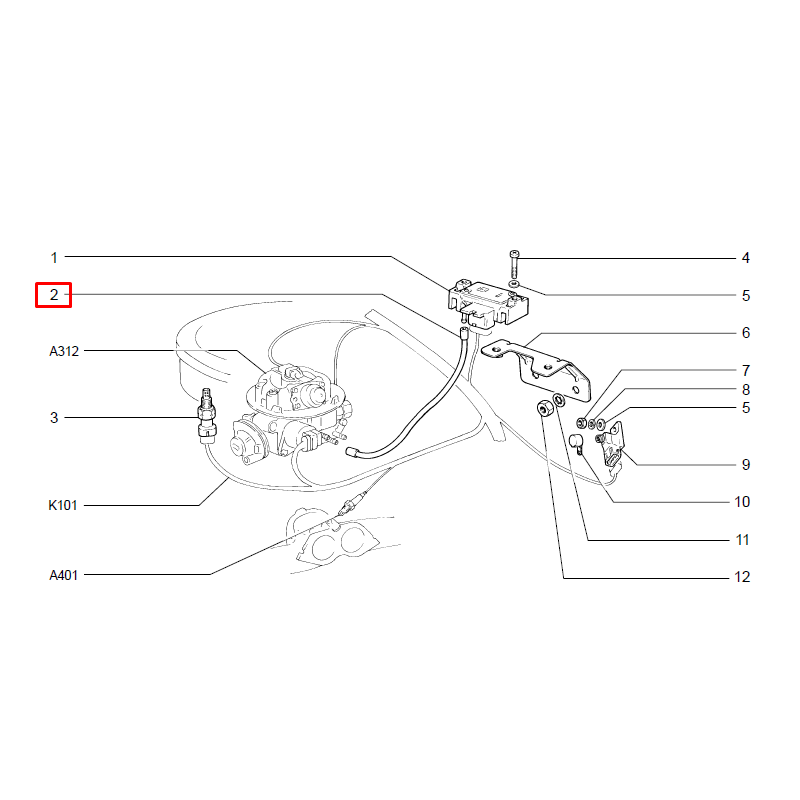 1
2
A312
3
K101
A401
4
5
6
7
8
5
9
10
11
12