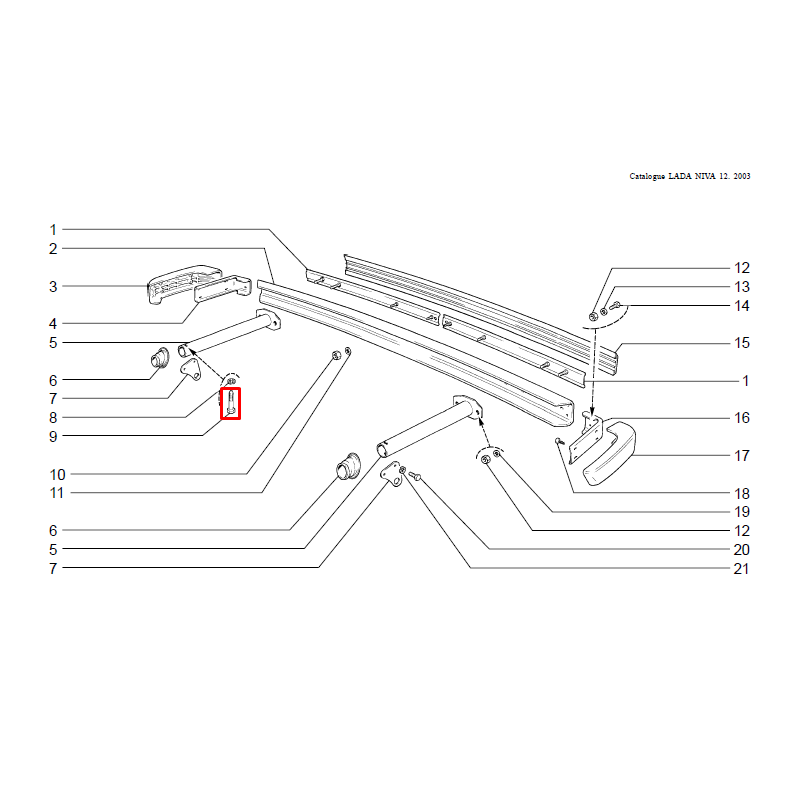 Catalogue LADA NIVA 12. 2003

1
2
3
4
5
6
7
8
9
10
11
6
5
7

12
13
14
15
1
16
17
18
19
12
20
21