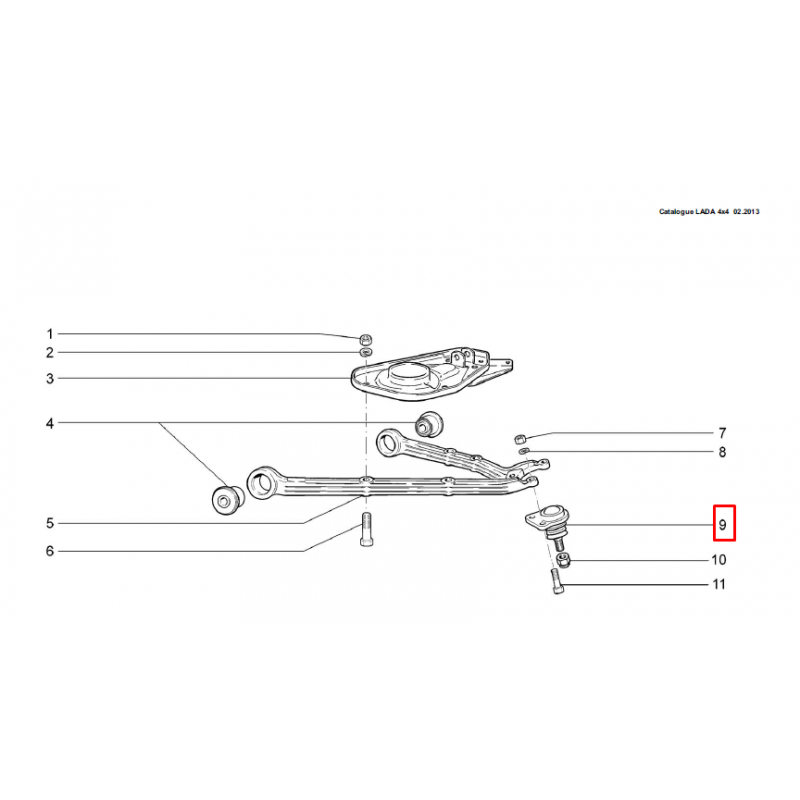 Catalogue LADA 4x4 02.2013

1
2
3
4
5
6
7
8
9
10
11