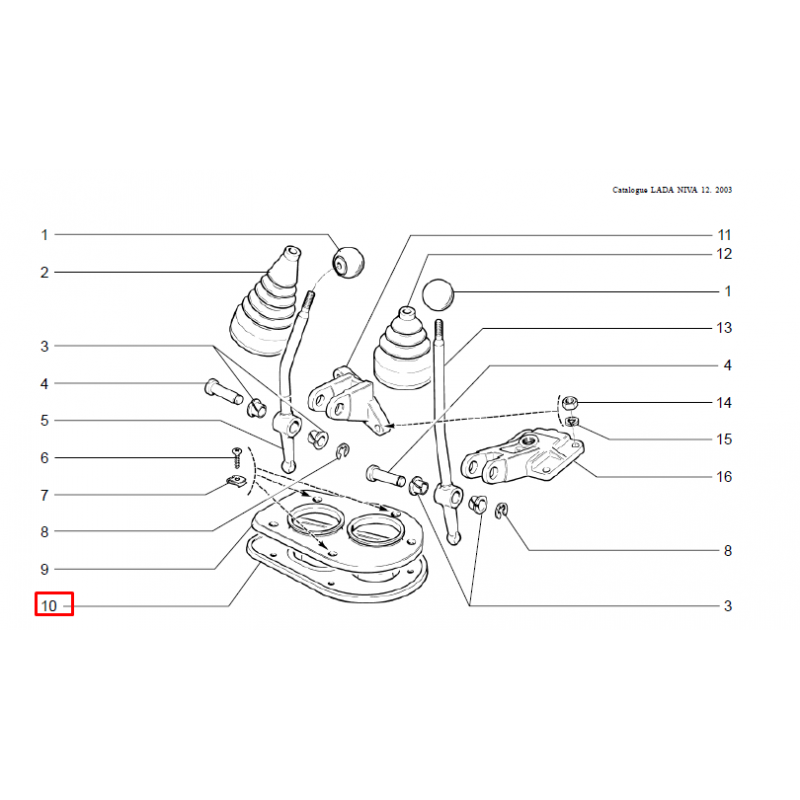 Catalogue LADA NIVA 12. 2003

1
2
3
4
5
6
7
8
9
10

11
12
1
13
4
14
15
16
8
3