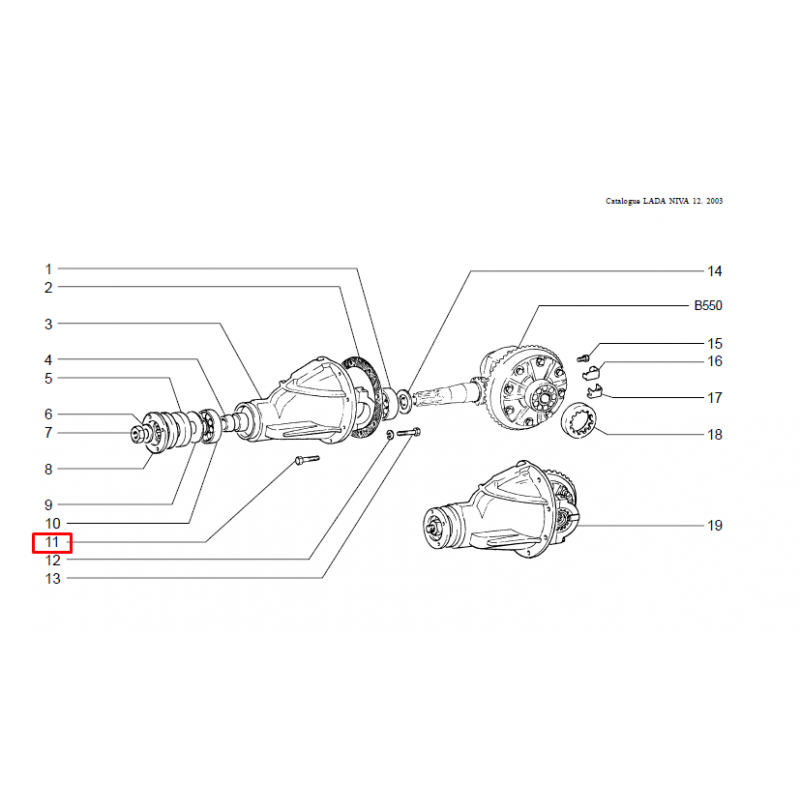 Catalogue LADA NIVA 12. 2003

1
2
3
4
5
6
7
8
9
10
11
12
13

14
B550
15
16
17
18
19