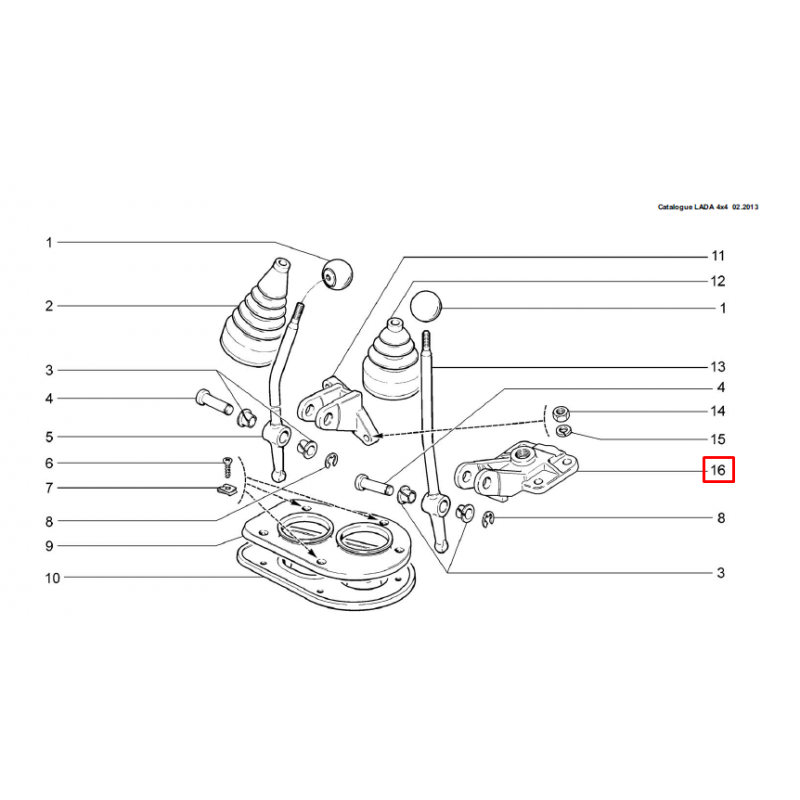 Catalogue LADA 4x4 02.2013

1
2
3
4
5
6
7
8
9
10

11
12
1
13
4
14
15
16
8
3