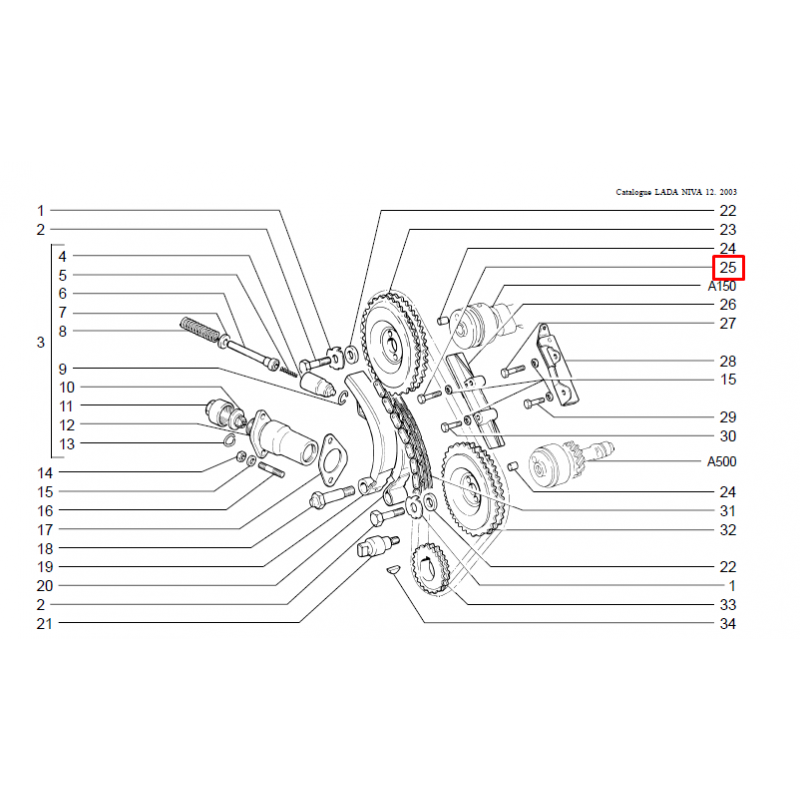 Catalogue LADA NIVA 12. 2003

1
2
3
4
5
6
7
8
9
10
11
12
13
14
15
16
17
18
19
20
2
21

22
23
24
25
A150
26
27
28
15
29
30
A500
24
31
32
22
1
33
34