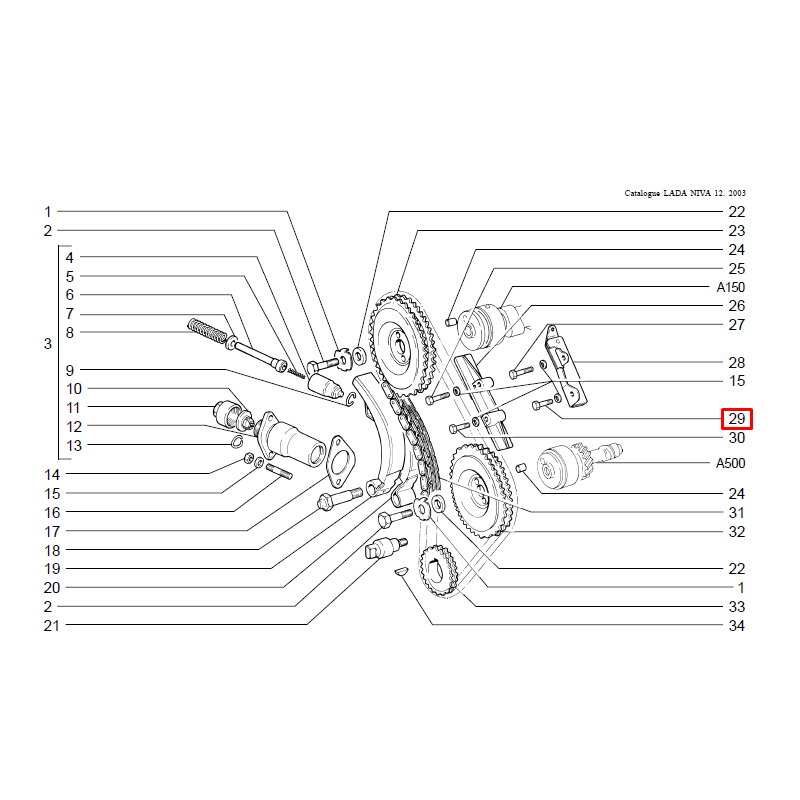 Catalogue LADA NIVA 12. 2003

1
2
3
4
5
6
7
8
9
10
11
12
13
14
15
16
17
18
19
20
2
21

22
23
24
25
A150
26
27
28
15
29
30
A500
24
31
32
22
1
33
34