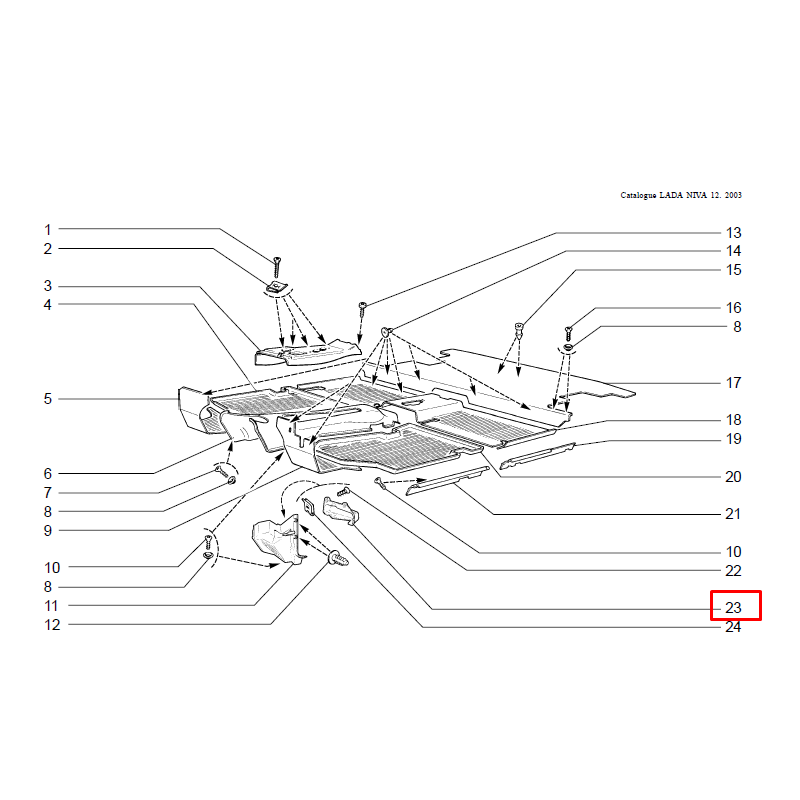 Catalogue LADA NIVA 12. 2003

1
2
3
4
5
6
7
8
9
10
8
11
12

13
14
15
16
8
17
18
19
20
21
10
22
23
24