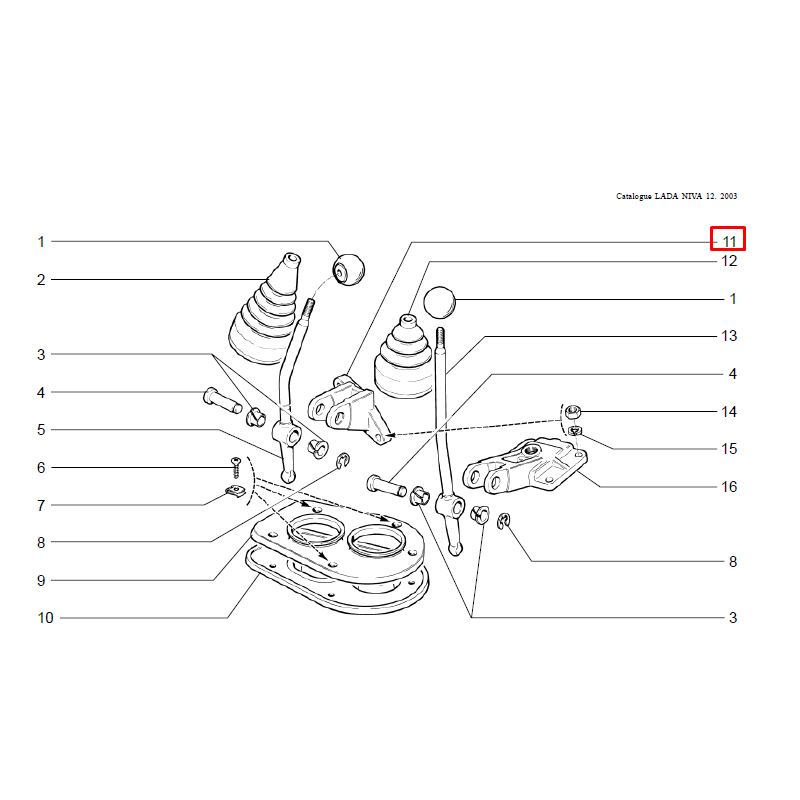 Catalogue LADA NIVA 12. 2003

1
2
3
4
5
6
7
8
9
10

11
12
1
13
4
14
15
16
8
3