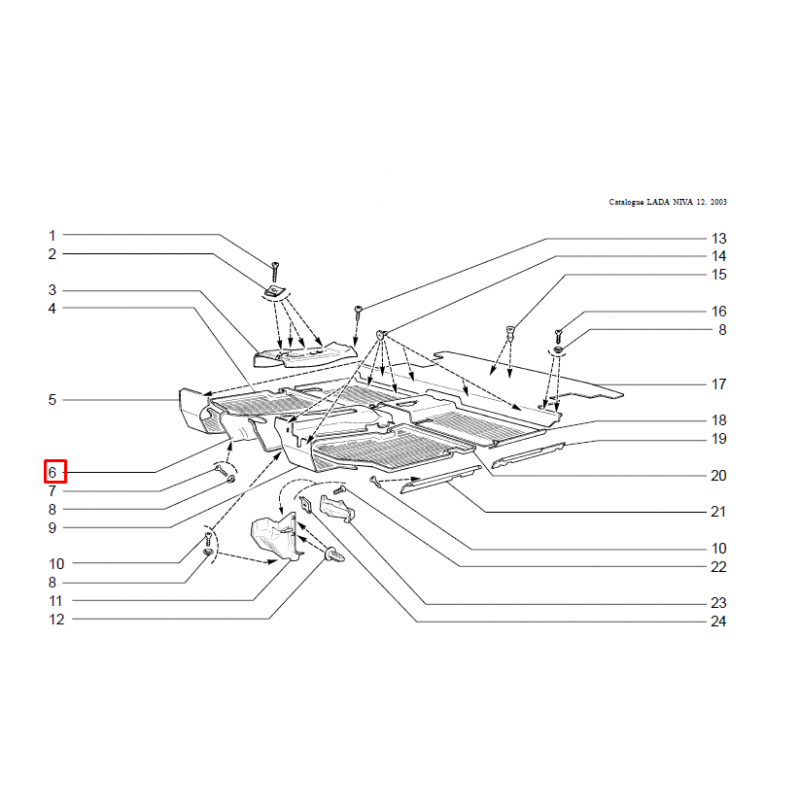 Catalogue LADA NIVA 12. 2003

1
2
3
4
5
6
7
8
9
10
8
11
12

13
14
15
16
8
17
18
19
20
21
10
22
23
24