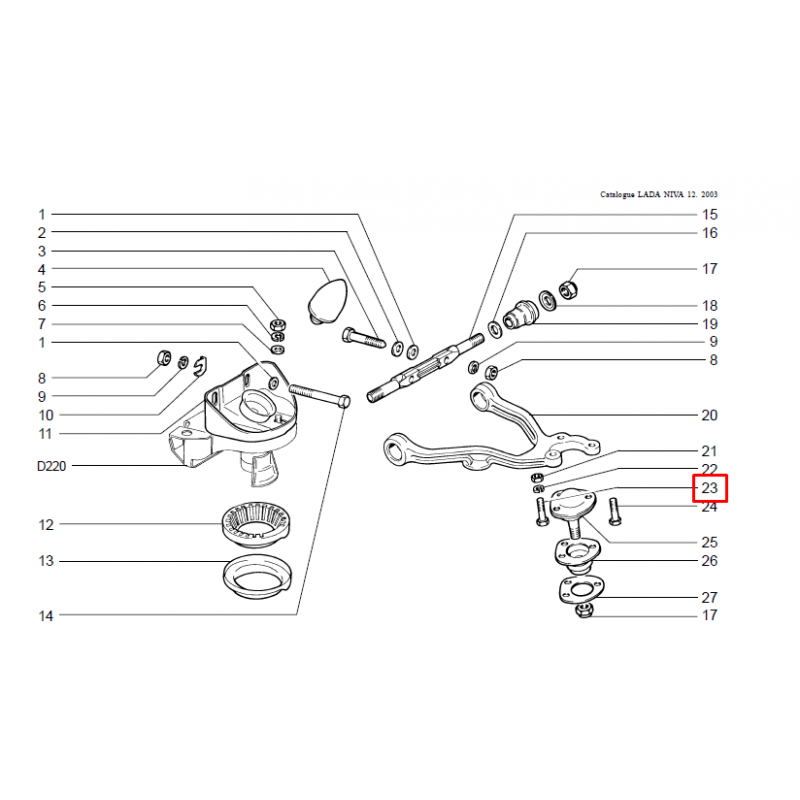 Catalogue LADA NIVA 12. 2003

1
2
3
4
5
6
7
1
8
9
10
11
D220
12
13
14

15
16
17
18
19
9
8
20
21
22
23
24
25
26
27
17