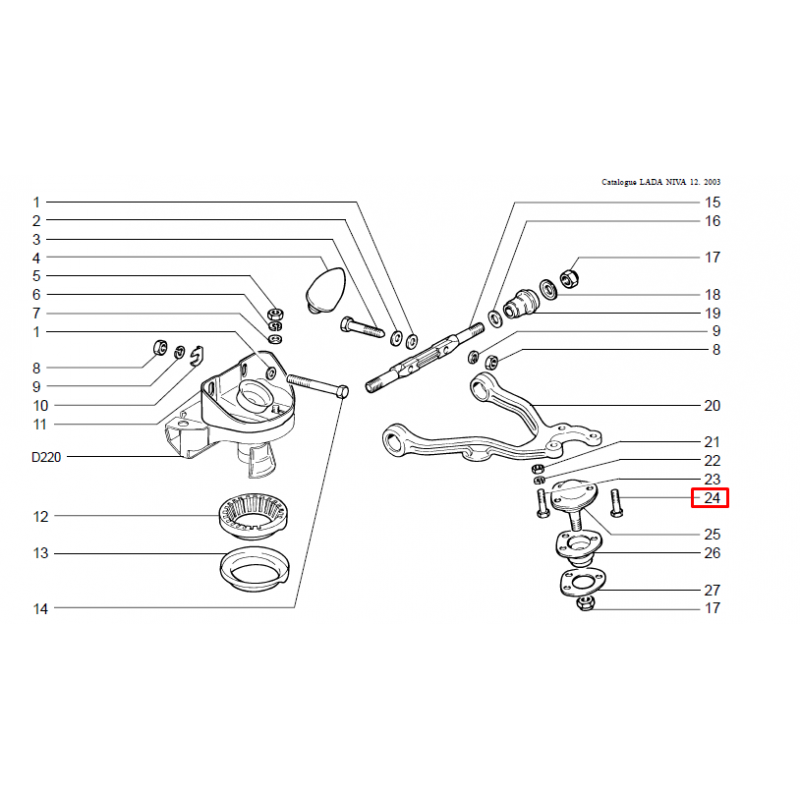 Catalogue LADA NIVA 12. 2003

1
2
3
4
5
6
7
1
8
9
10
11
D220
12
13
14

15
16
17
18
19
9
8
20
21
22
23
24
25
26
27
17