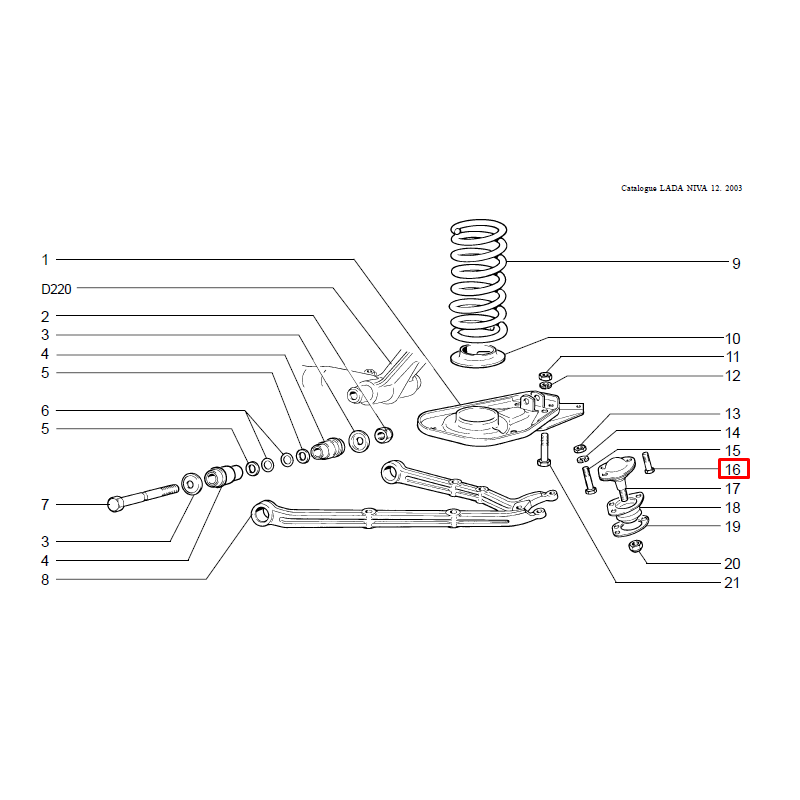 Catalogue LADA NIVA 12. 2003

1
D220
2
3
4
5
6
5
7
3
4
8

9
10
11
12
13
14
15
16
17
18
19
20
21